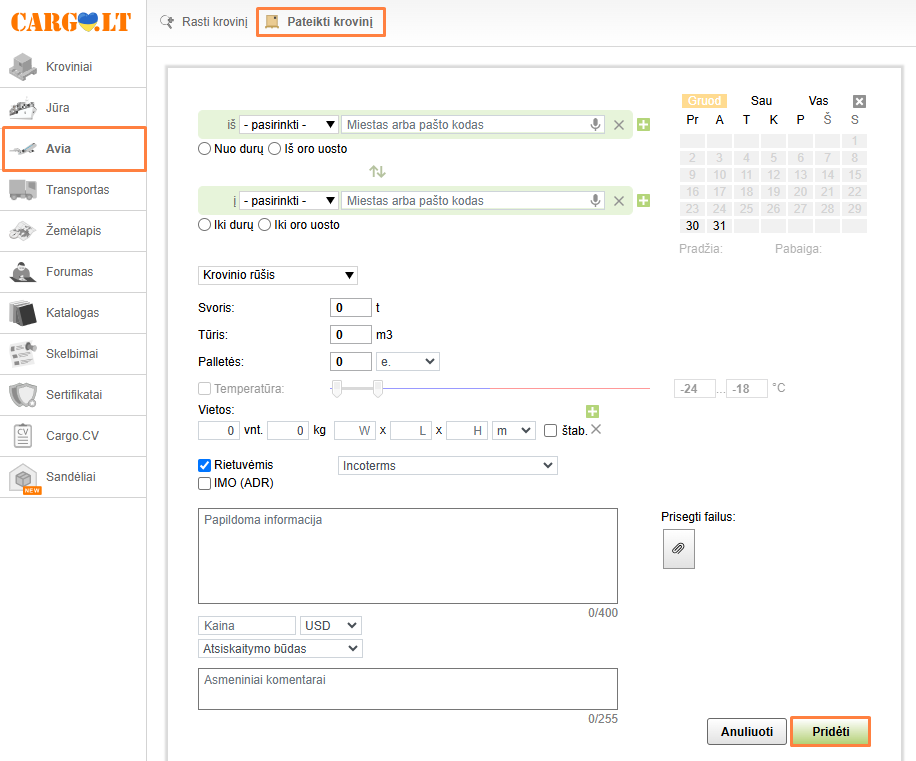 CARGO.LT

Rasti krovinį Pateikti krovinį

Kroviniai
Jūra
Avia
Transportas
Žemėlapis
Forumas
Katalogas
Skelbimai
Sertifikatai
Cargo.CV
Sandėliai
NEW

iš - pasirinkti - Miestas arba pašto kodas
Nuo durų Iš oro uosto

į - pasirinkti - Miestas arba pašto kodas
Iki durų Iki oro uosto

Gruod Sau Vas

| Pr | A | T | K | P | Š | S |
|---|---|---|---|---|---|---|
| | | | | | | 1 |
| 2 | 3 | 4 | 5 | 6 | 7 | 8 |
| 9 | 10 | 11 | 12 | 13 | 14 | 15 |
| 16 | 17 | 18 | 19 | 20 | 21 | 22 |
| 23 | 24 | 25 | 26 | 27 | 28 | 29 |
| 30 | 31 | | | | | |

Pradžia: Pabaiga:

Krovinio rūšis

Svoris: 0 t
Tūris: 0 m3
Palletės: 0 e.
Temperatūra: -24 ... -18 °C
Vietos:
0 vnt. 0 kg W x L x H m štab.

Rietuvėmis
IMO (ADR)
Incoterms

Papildoma informacija
0/400

Prisegti failus:

Kaina USD
Atsiskaitymo būdas

Asmeniniai komentarai
0/255

Anuliuoti Pridėti